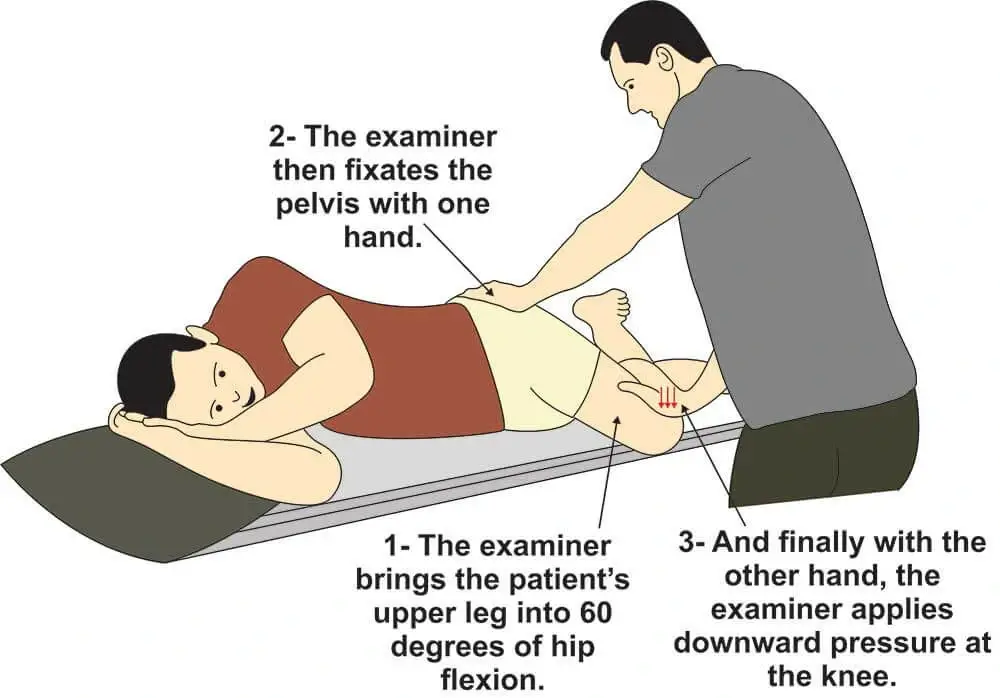 2- The examiner then fixates the pelvis with one hand.

1- The examiner brings the patient's upper leg into 60 degrees of hip flexion.

3- And finally with the other hand, the examiner applies downward pressure at the knee.